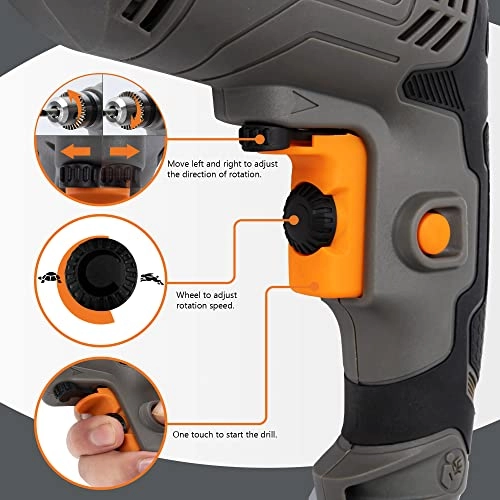 Move left and right to adjust the direction of rotation.

Wheel to adjust rotation speed.

One touch to start the drill.