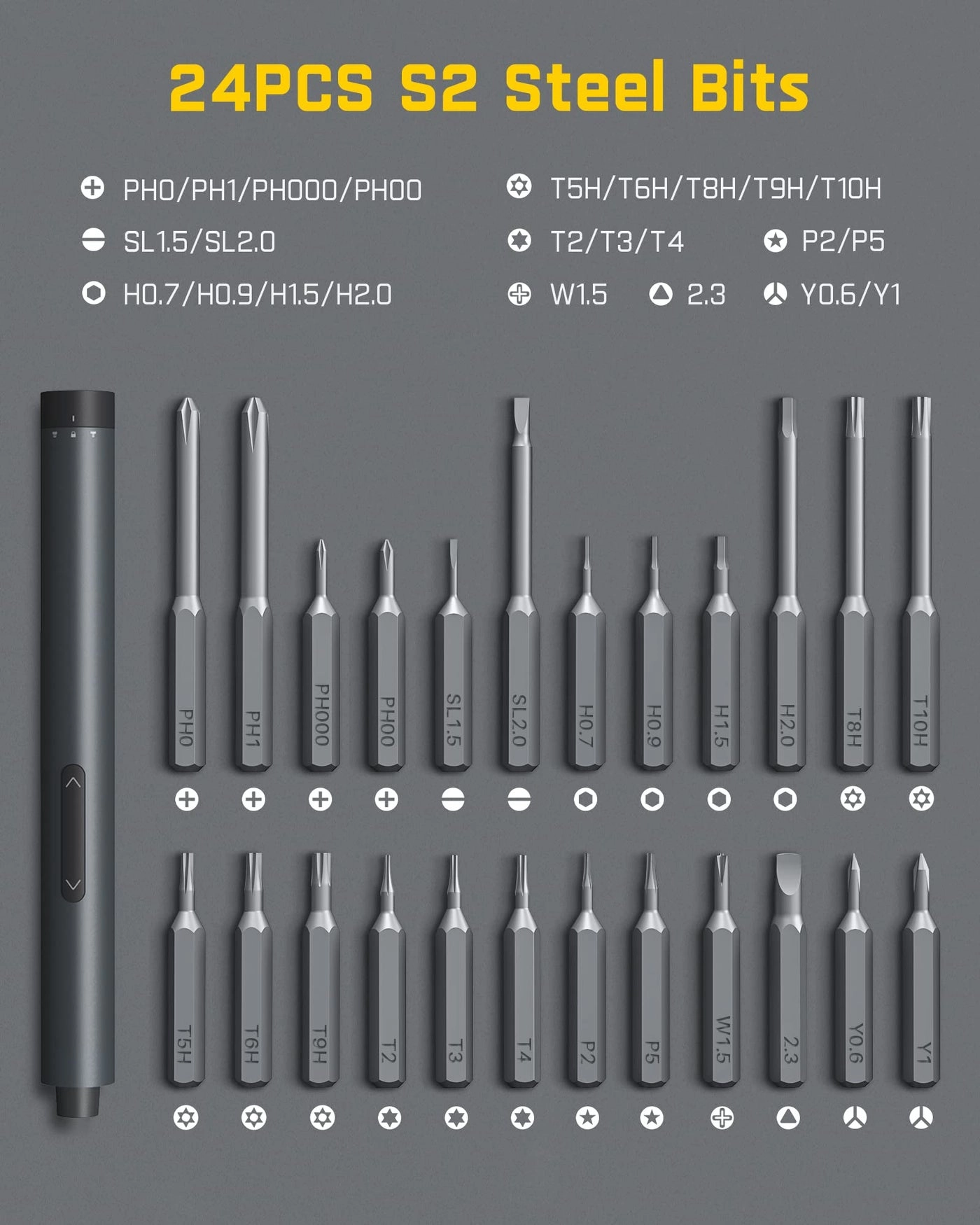 24PCS S2 Steel Bits

PH0/PH1/PH000/PH00

SL1.5/SL2.0

H0.7/H0.9/H1.5/H2.0

T5H/T6H/T8H/T9H/T10H

T2/T3/T4

P2/P5

W1.5

2.3

Y0.6/Y1

PH0 PH1 PH000 PH00 SL1.5 SL2.0 H0.7 H0.9 H1.5 H2.0 T8H T10H

T5H T6H T9H T2 T3 T4 P2 P5 W1.5 2.3 Y0.6 Y1