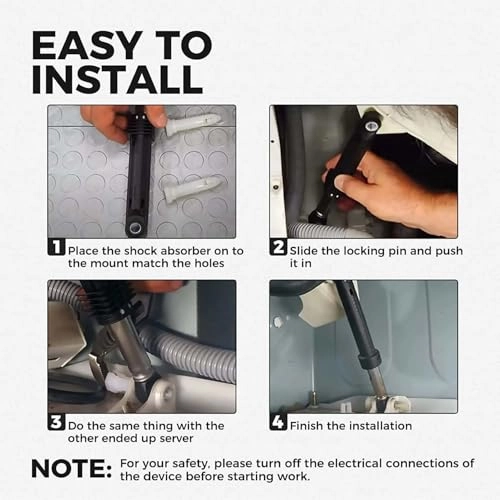 EASY TO INSTALL

1 Place the shock absorber on to the mount match the holes

2 Slide the locking pin and push it in

3 Do the same thing with the other ended up server

4 Finish the installation

NOTE: For your safety, please turn off the electrical connections of the device before starting work.