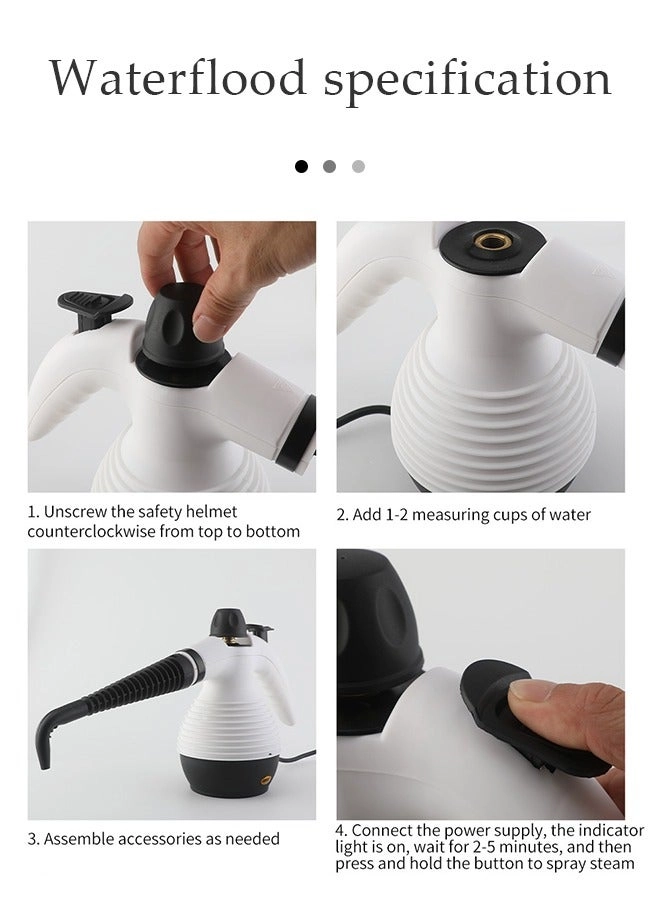 Waterflood specification

1. Unscrew the safety helmet counterclockwise from top to bottom

2. Add 1-2 measuring cups of water

3. Assemble accessories as needed

4. Connect the power supply, the indicator light is on, wait for 2-5 minutes, and then press and hold the button to spray steam