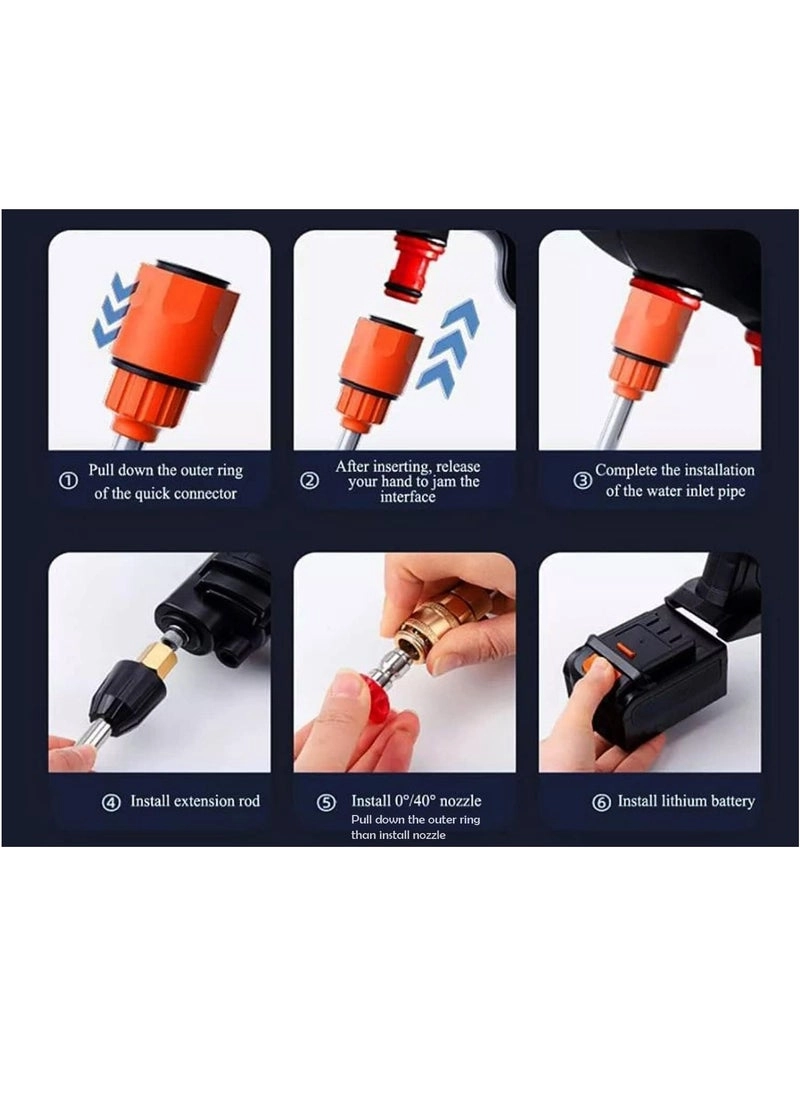 ① Pull down the outer ring of the quick connector

② After inserting, release your hand to jam the interface

③ Complete the installation of the water inlet pipe

④ Install extension rod

⑤ Install 0°/40° nozzle
Pull down the outer ring than install nozzle

⑥ Install lithium battery