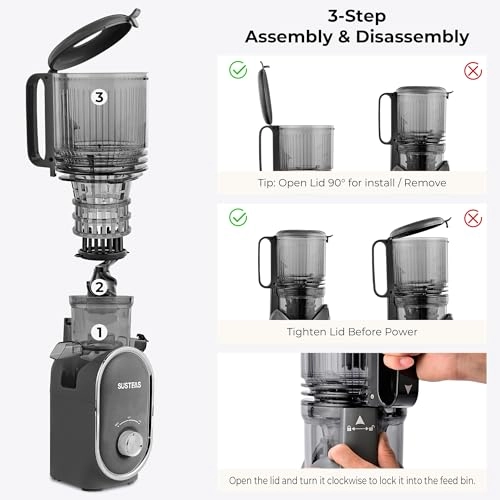 3-Step
Assembly & Disassembly

3

2

1

SUSTEAS

Tip: Open Lid 90° for install / Remove

Tighten Lid Before Power

Open the lid and turn it clockwise to lock it into the feed bin.