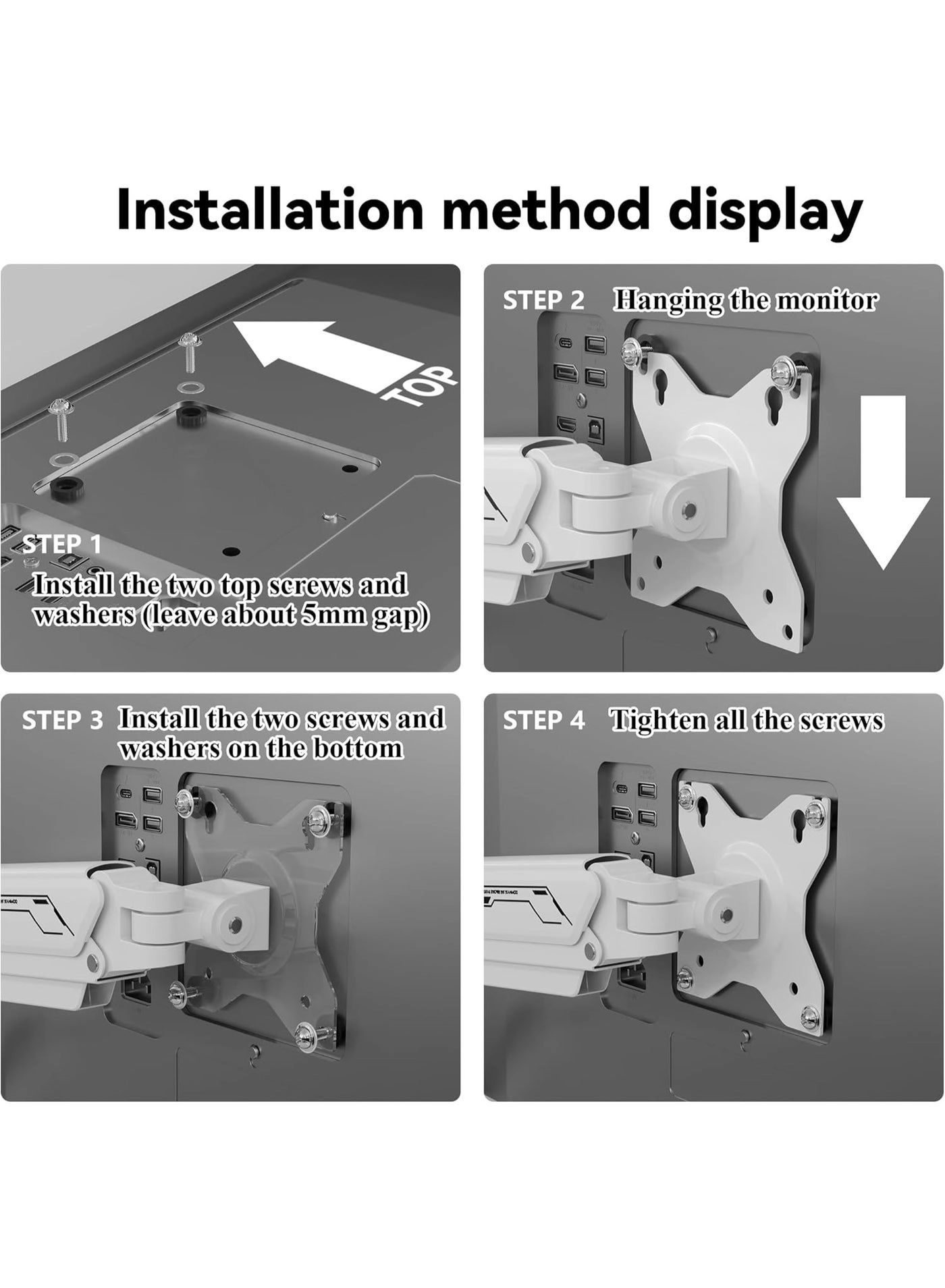 Installation method display

TOP

STEP 1
Install the two top screws and washers (leave about 5mm gap)

STEP 2 Hanging the monitor

STEP 3 Install the two screws and washers on the bottom

STEP 4 Tighten all the screws