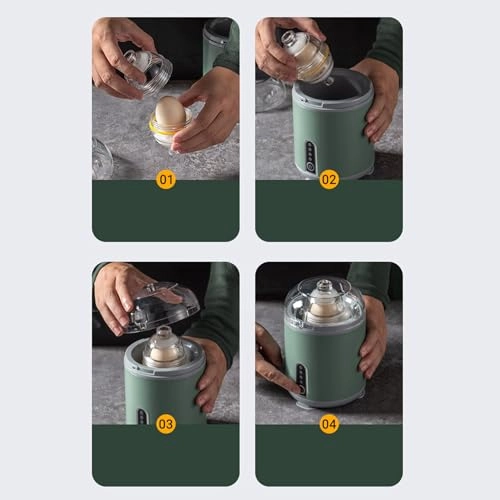 01

02

03

04