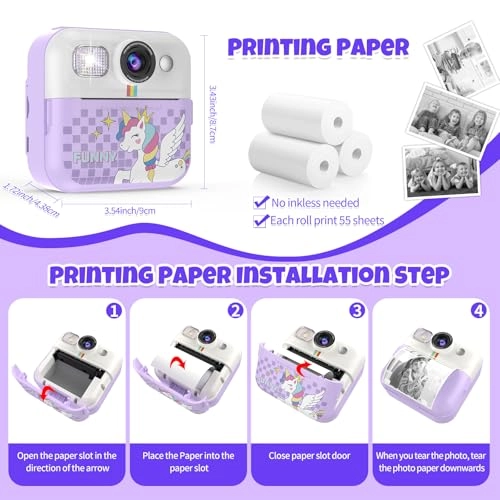 FUNNY

3.43inch/8.7cm

1.72inch/4.38cm

3.54inch/9cm

PRINTING PAPER

No inkless needed

Each roll print 55 sheets

PRINTING PAPER INSTALLATION STEP

1

Open the paper slot in the direction of the arrow

2

Place the Paper into the paper slot

3

Close paper slot door

4

When you tear the photo, tear the photo paper downwards