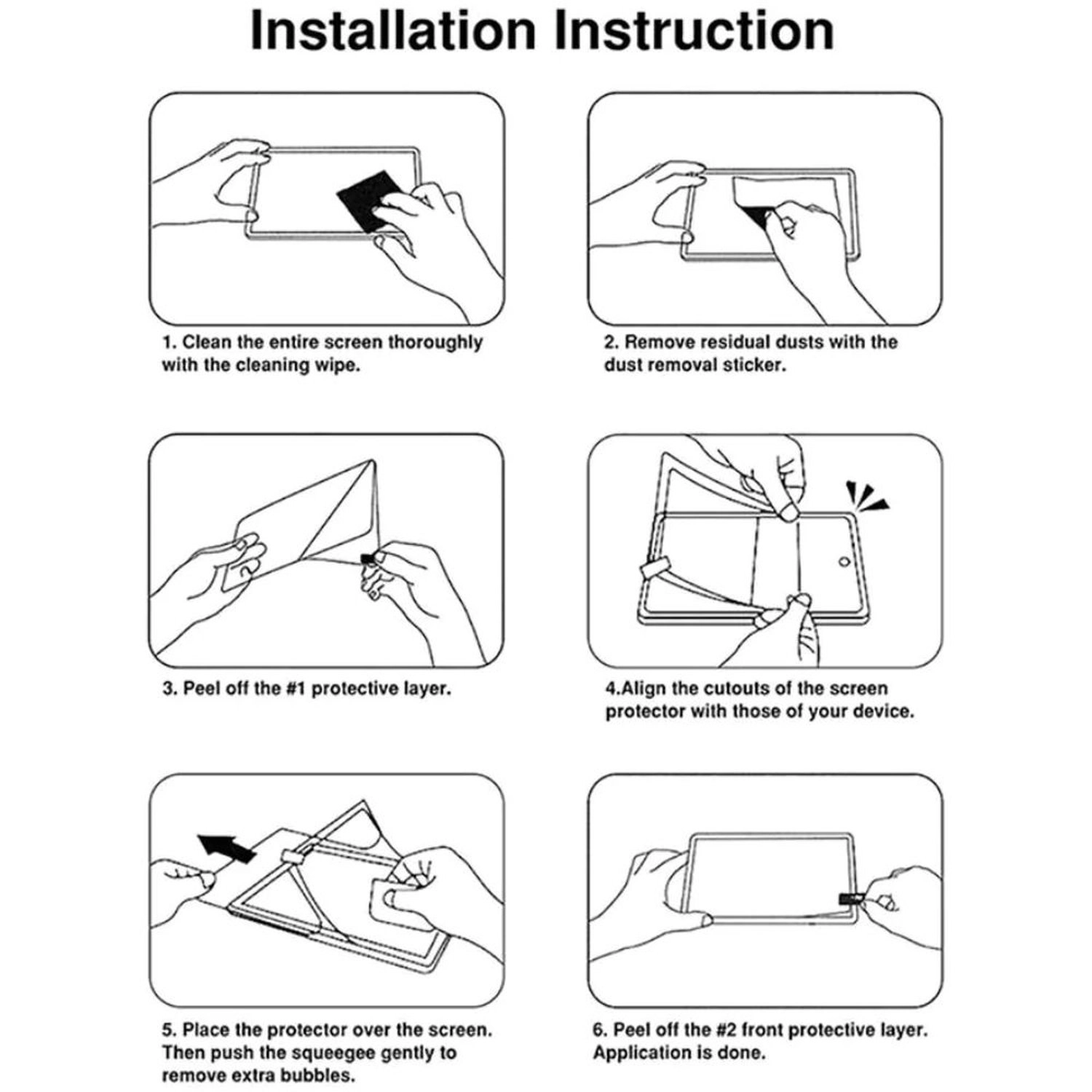 Installation Instruction

1. Clean the entire screen thoroughly with the cleaning wipe.

2. Remove residual dusts with the dust removal sticker.

3. Peel off the #1 protective layer.

4.Align the cutouts of the screen protector with those of your device.

5. Place the protector over the screen. Then push the squeegee gently to remove extra bubbles.

6. Peel off the #2 front protective layer. Application is done.