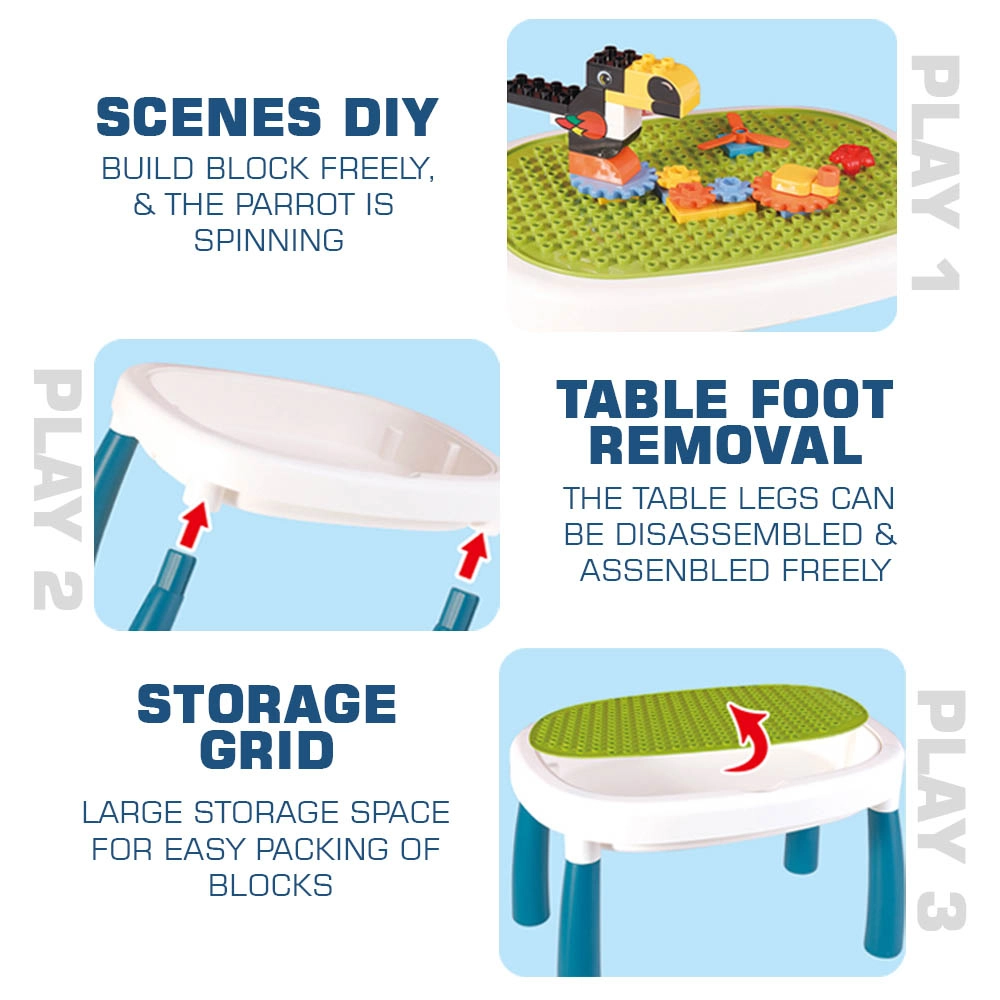 SCENES DIY
BUILD BLOCK FREELY, & THE PARROT IS SPINNING

PLAY 1

PLAY 2

TABLE FOOT REMOVAL
THE TABLE LEGS CAN BE DISASSEMBLED & ASSENBLED FREELY

STORAGE GRID
LARGE STORAGE SPACE FOR EASY PACKING OF BLOCKS

PLAY 3