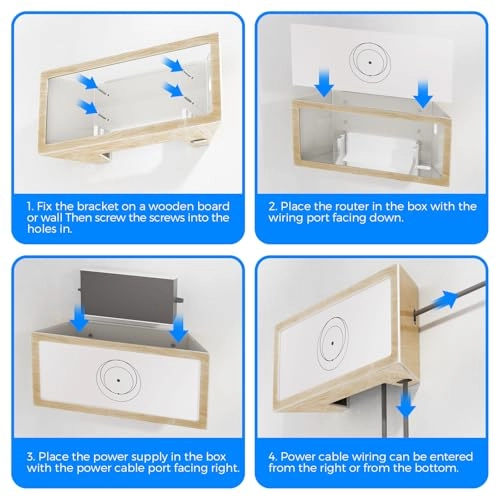 1. Fix the bracket on a wooden board or wall Then screw the screws into the holes in.

2. Place the router in the box with the wiring port facing down.

3. Place the power supply in the box with the power cable port facing right.

4. Power cable wiring can be entered from the right or from the bottom.