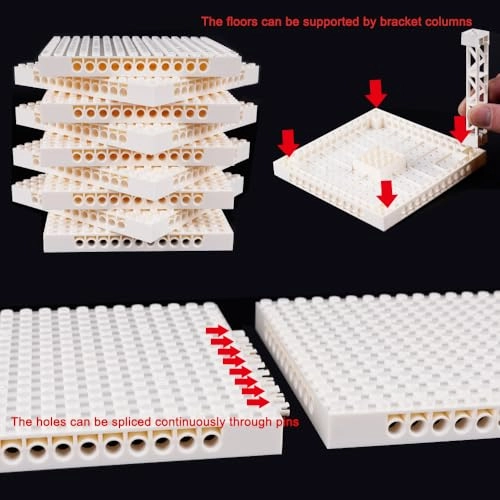 The floors can be supported by bracket columns

The holes can be spliced continuously through pins