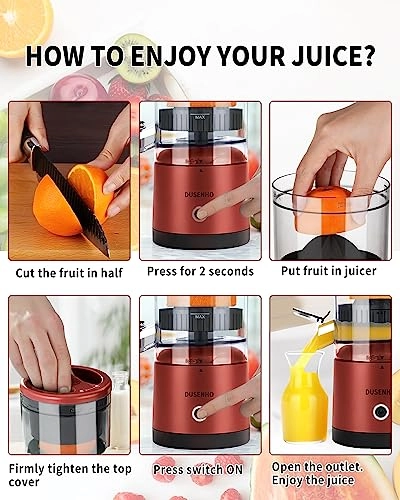 HOW TO ENJOY YOUR JUICE?

MAX

DUSENHO

Cut the fruit in half

Press for 2 seconds

Put fruit in juicer

MAX

DUSENHO

DUSENH

Firmly tighten the top cover

Press switch ON

Open the outlet. Enjoy the juice