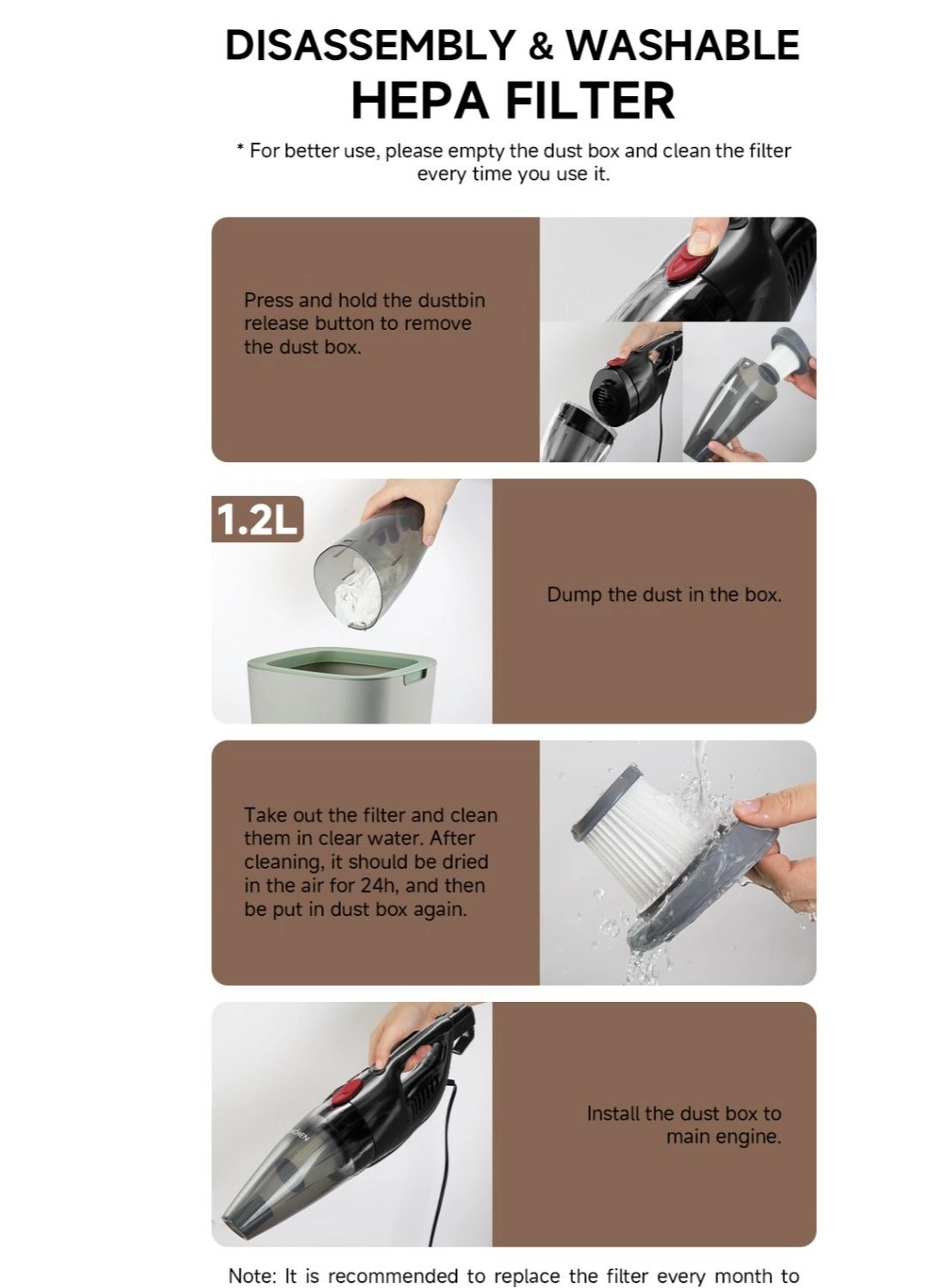 DISASSEMBLY & WASHABLE
HEPA FILTER

* For better use, please empty the dust box and clean the filter every time you use it.

Press and hold the dustbin release button to remove the dust box.

1.2L

Dump the dust in the box.

Take out the filter and clean them in clear water. After cleaning, it should be dried in the air for 24h, and then be put in dust box again.

Install the dust box to main engine.

Note: It is recommended to replace the filter every month to