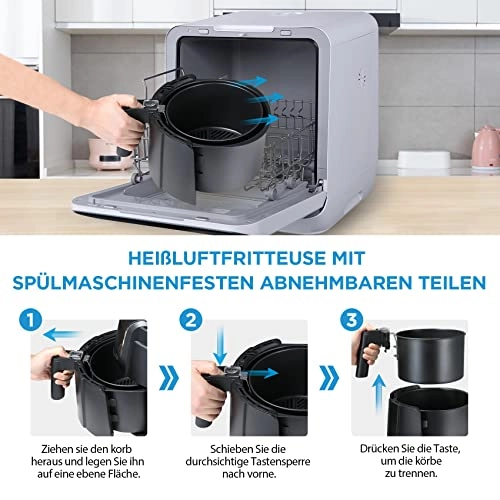 HEIßLUFTFRITTEUSE MIT SPÜLMASCHINENFESTEN ABNEHMBAREN TEILEN

1

Ziehen sie den korb heraus und legen Sie ihn auf eine ebene Fläche.

2

Schieben Sie die durchsichtige Tastensperre nach vorne.

3

Drücken Sie die Taste, um die körbe zu trennen.