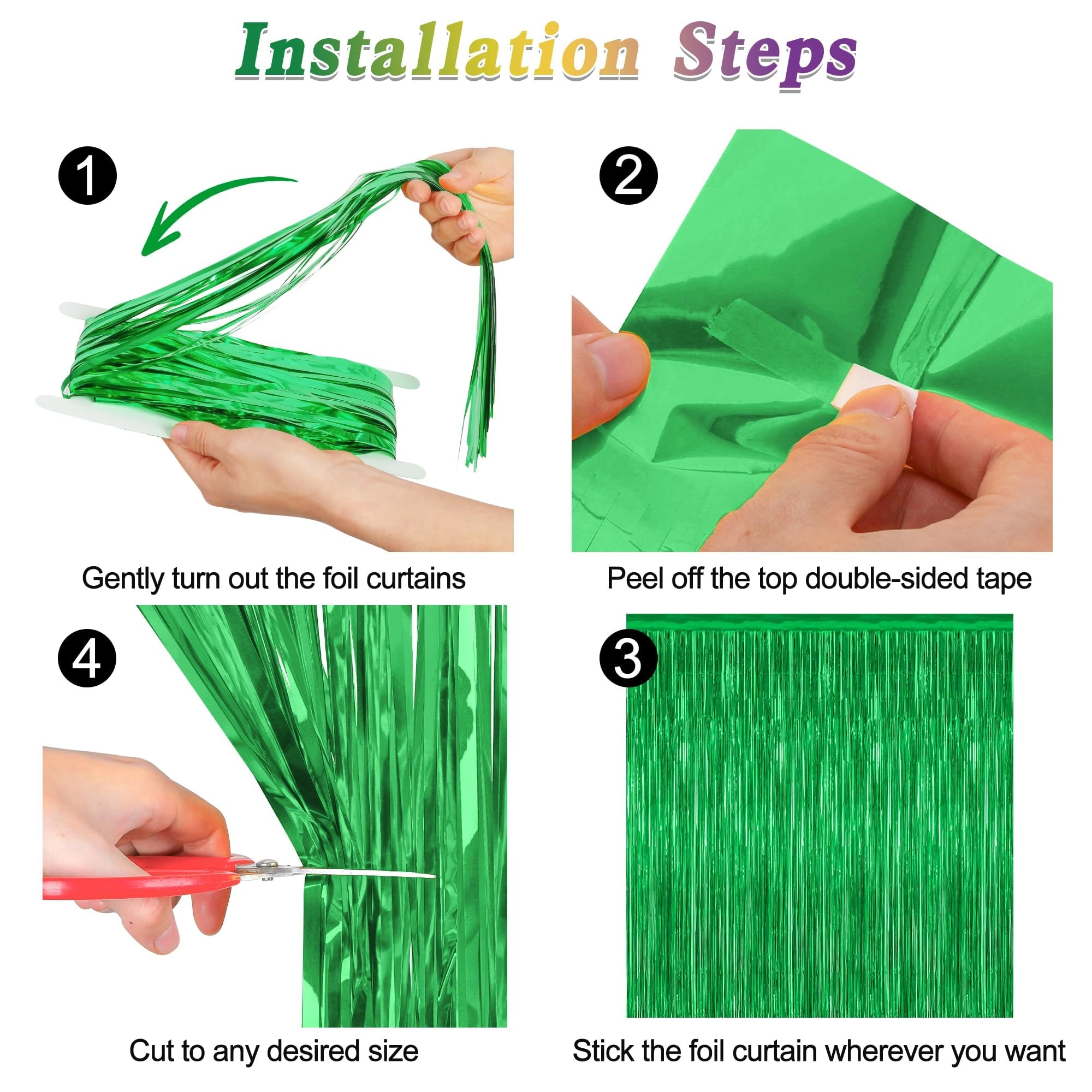 Installation Steps

1

Gently turn out the foil curtains

2

Peel off the top double-sided tape

4

Cut to any desired size

3

Stick the foil curtain wherever you want