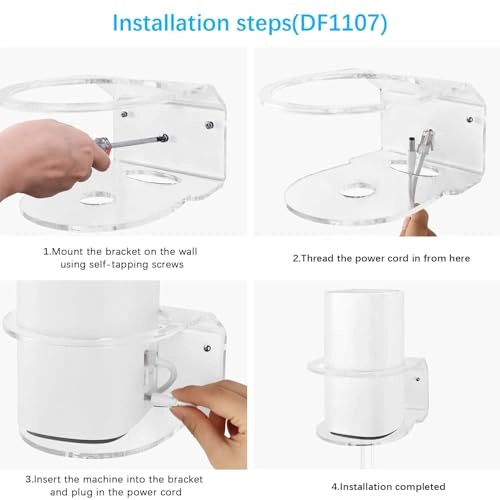 Installation steps(DF1107)

1.Mount the bracket on the wall using self-tapping screws

2.Thread the power cord in from here

3.Insert the machine into the bracket and plug in the power cord

4.Installation completed