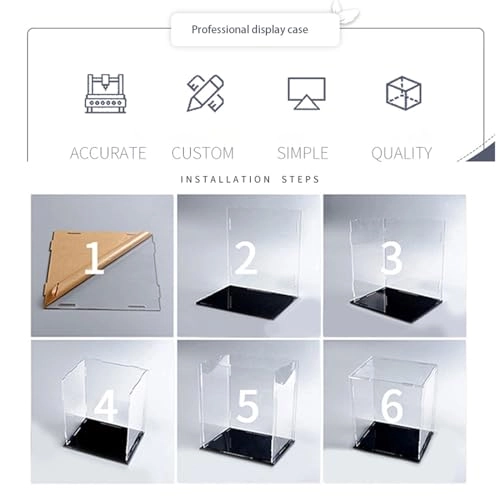 Professional display case

ACCURATE CUSTOM SIMPLE QUALITY

INSTALLATION STEPS

1

2

3

4

5

6