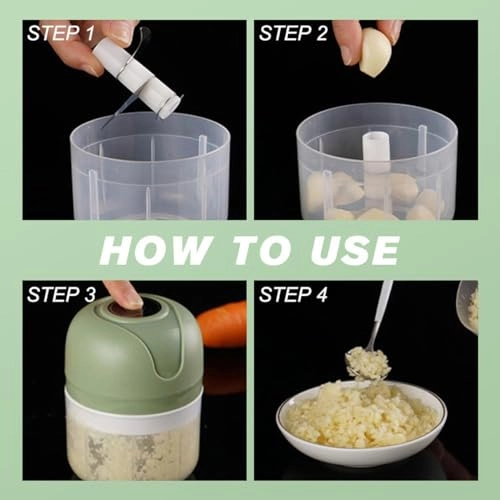 STEP 1

STEP 2

HOW TO USE

STEP 3

STEP 4