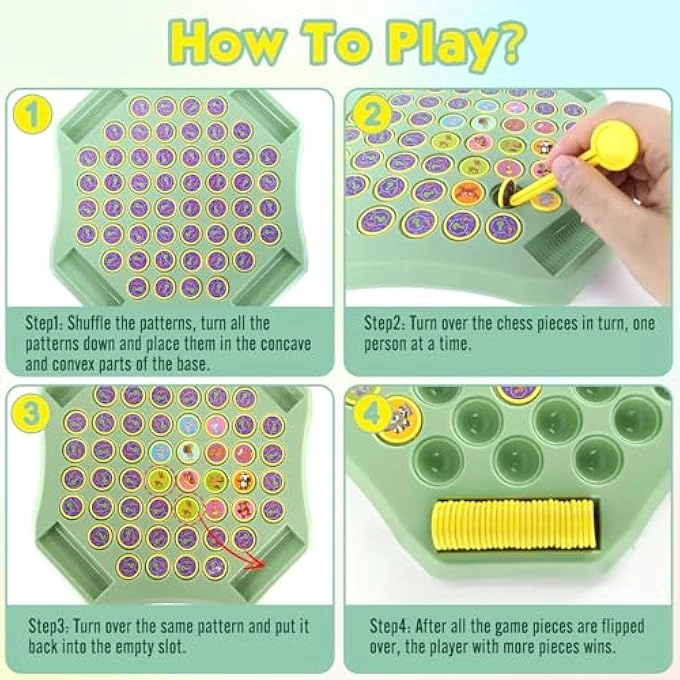 How To Play?

1

Step1: Shuffle the patterns, turn all the patterns down and place them in the concave and convex parts of the base.

2

Step2: Turn over the chess pieces in turn, one person at a time.

3

Step3: Turn over the same pattern and put it back into the empty slot.

4

Step4: After all the game pieces are flipped over, the player with more pieces wins.