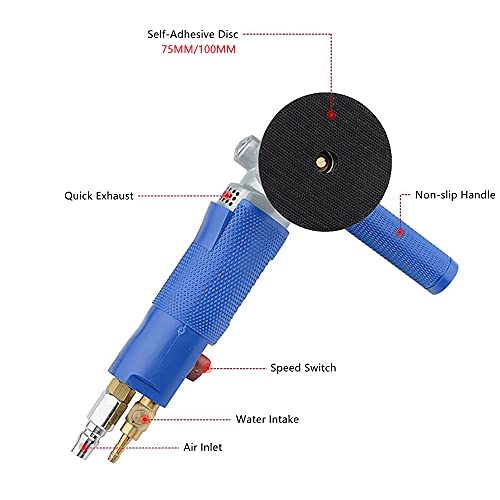 Self-Adhesive Disc
75MM/100MM

Quick Exhaust

Non-slip Handle

Speed Switch

Water Intake

Air Inlet