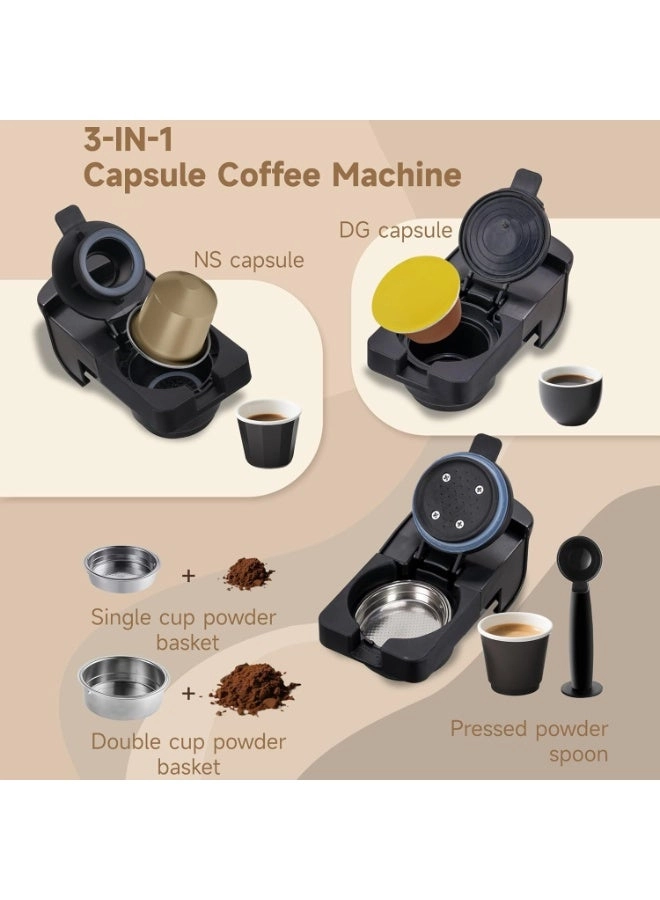 3-IN-1
Capsule Coffee Machine

NS capsule

DG capsule

+

Single cup powder basket

+

Double cup powder basket

Pressed powder spoon