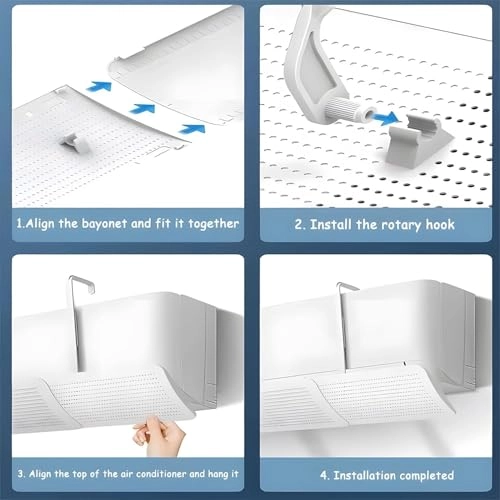 1.Align the bayonet and fit it together

2. Install the rotary hook

3. Align the top of the air conditioner and hang it

4. Installation completed