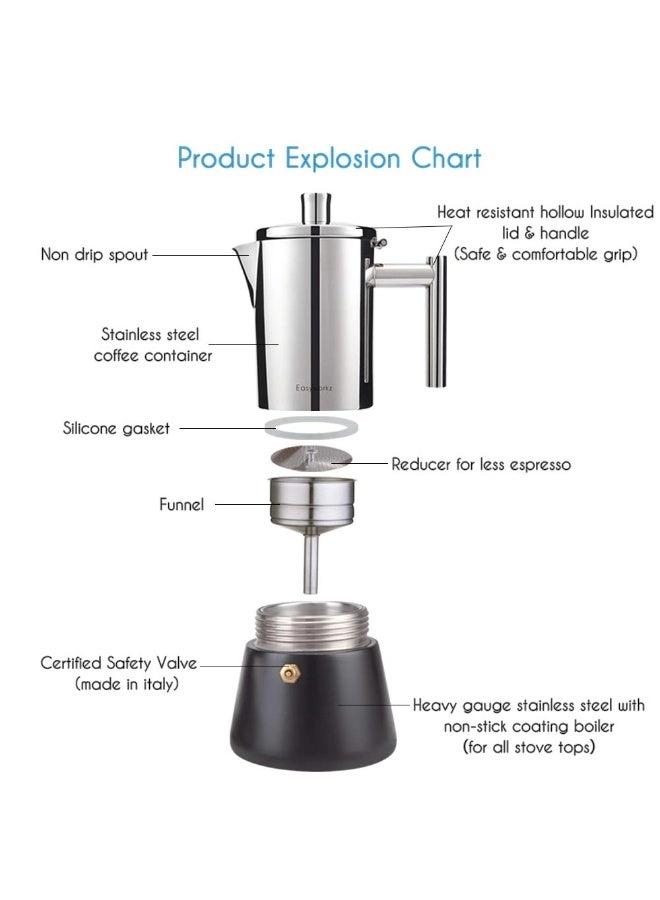 Product Explosion Chart

Heat resistant hollow Insulated lid & handle (Safe & comfortable grip)

Non drip spout

Stainless steel coffee container

Easyworkz

Silicone gasket

Reducer for less espresso

Funnel

Certified Safety Valve (made in italy)

Heavy gauge stainless steel with non-stick coating boiler (for all stove tops)