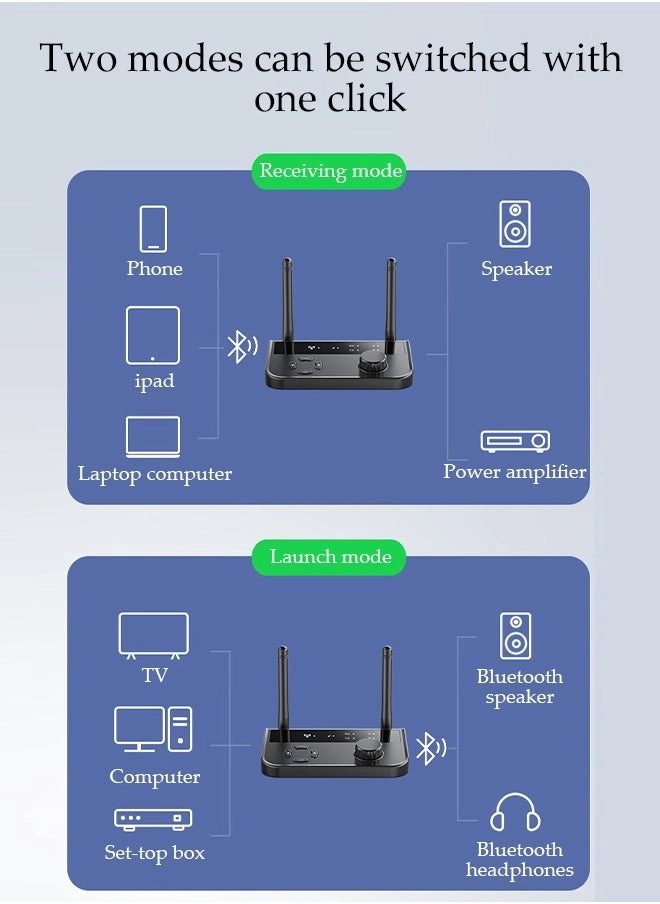 Two modes can be switched with one click

Receiving mode

Phone

ipad

Laptop computer

Speaker

Power amplifier

Launch mode

TV

Computer

Set-top box

Bluetooth speaker

Bluetooth headphones