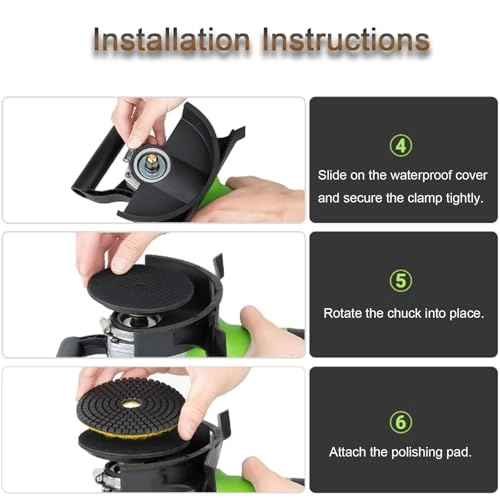 Installation Instructions

④
Slide on the waterproof cover and secure the clamp tightly.

⑤
Rotate the chuck into place.

⑥
Attach the polishing pad.