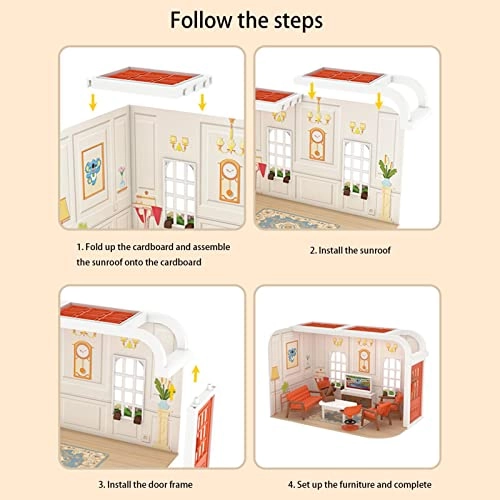 Follow the steps

1. Fold up the cardboard and assemble the sunroof onto the cardboard

2. Install the sunroof

3. Install the door frame

4. Set up the furniture and complete