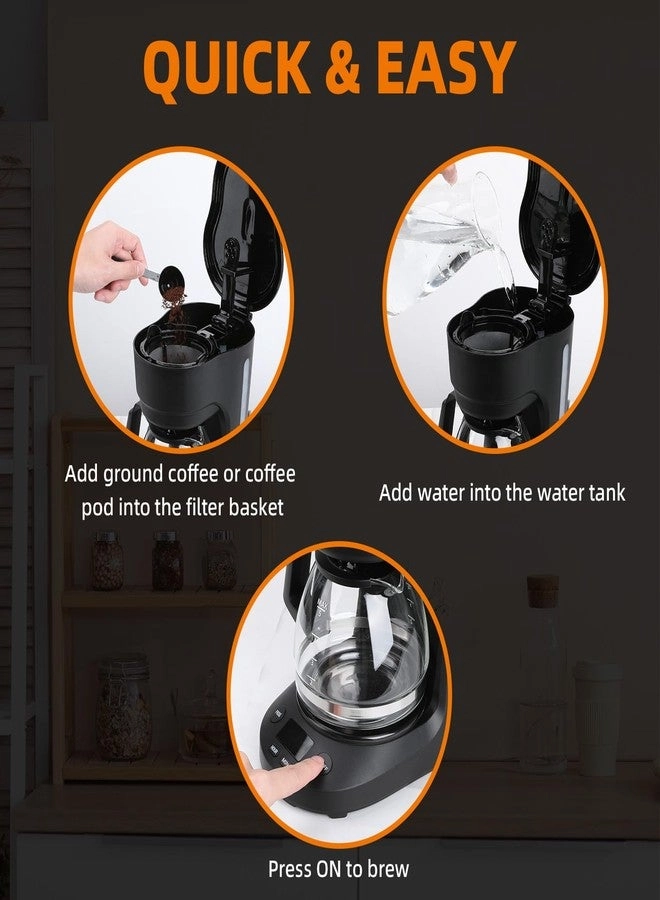 QUICK & EASY

Add ground coffee or coffee pod into the filter basket

Add water into the water tank

Press ON to brew