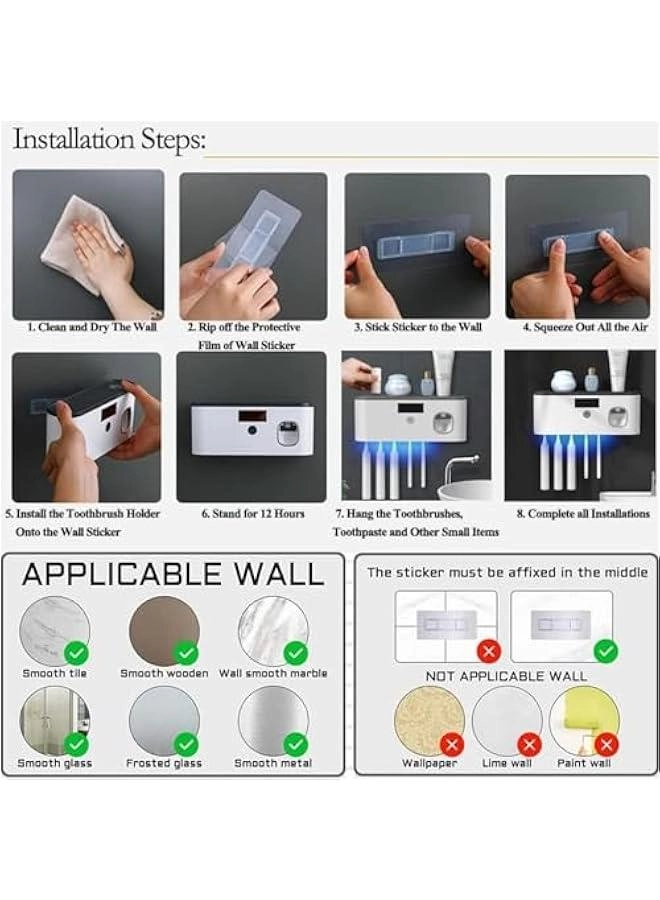 Installation Steps:

1. Clean and Dry The Wall

2. Rip off the Protective Film of Wall Sticker

3. Stick Sticker to the Wall

4. Squeeze Out All the Air

5. Install the Toothbrush Holder Onto the Wall Sticker

6. Stand for 12 Hours

7. Hang the Toothbrushes, Toothpaste and Other Small Items

8. Complete all Installations

APPLICABLE WALL

Smooth tile

Smooth wooden

Wall smooth marble

Smooth glass

Frosted glass

Smooth metal

The sticker must be affixed in the middle

NOT APPLICABLE WALL

Wallpaper

Lime wall

Paint wall