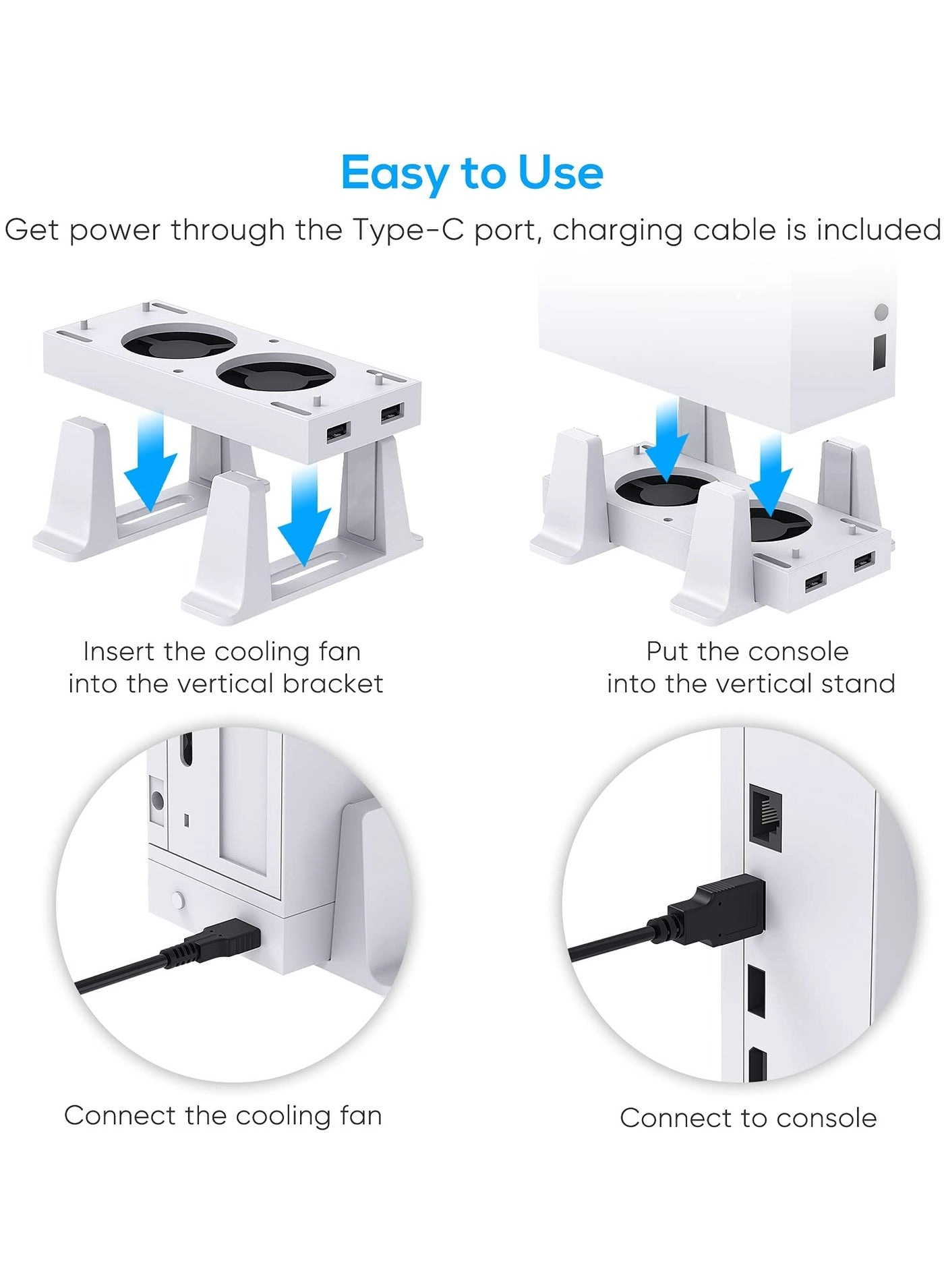 Easy to Use

Get power through the Type-C port, charging cable is included

Insert the cooling fan into the vertical bracket

Put the console into the vertical stand

Connect the cooling fan

Connect to console