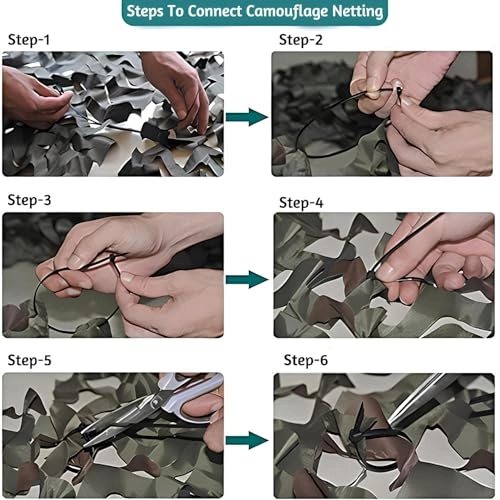 Steps To Connect Camouflage Netting

Step-1

Step-2

Step-3

Step-4

Step-5

Step-6