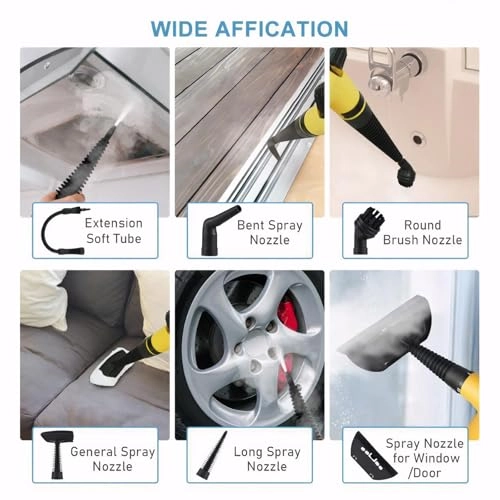 WIDE AFFICATION

Extension Soft Tube

Bent Spray Nozzle

Round Brush Nozzle

General Spray Nozzle

Long Spray Nozzle

Spray Nozzle for Window /Door