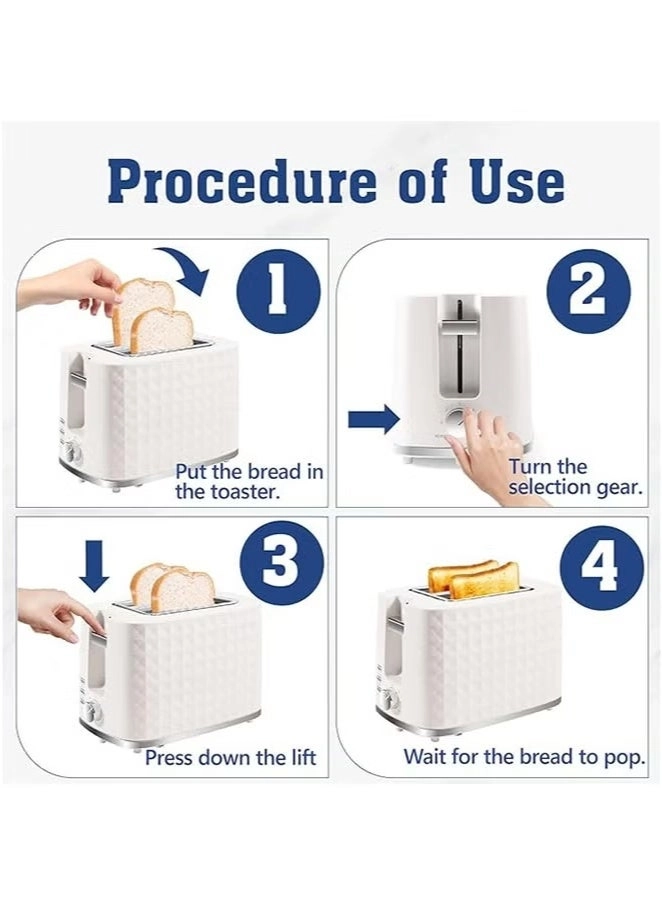 Procedure of Use

1

Put the bread in the toaster.

2

Turn the selection gear.

3

Press down the lift

4

Wait for the bread to pop.