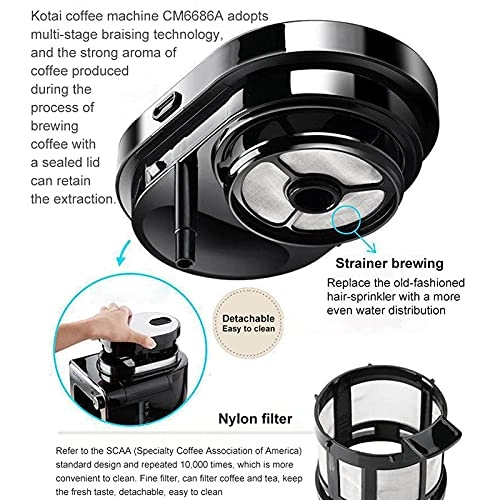 Kotai coffee machine CM6686A adopts multi-stage braising technology, and the strong aroma of coffee produced during the process of brewing coffee with a sealed lid can retain the extraction.

Strainer brewing

Replace the old-fashioned hair-sprinkler with a more even water distribution

Detachable
Easy to clean

Nylon filter

Refer to the SCAA (Specialty Coffee Association of America) standard design and repeated 10,000 times, which is more convenient to clean. Fine filter, can filter coffee and tea, keep the fresh taste, detachable, easy to clean