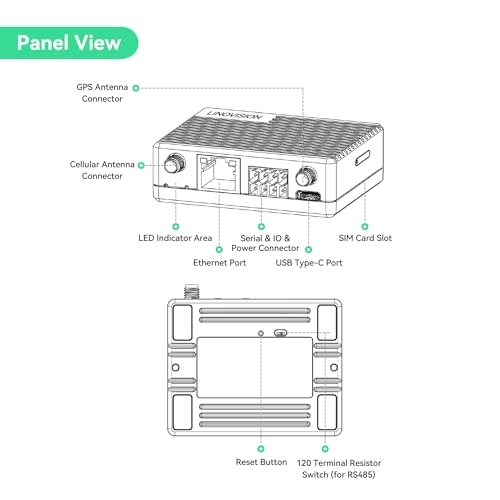 Panel View

GPS Antenna Connector

LINOVISION

Cellular Antenna Connector

LED Indicator Area

Ethernet Port

Serial & IO & Power Connector

USB Type-C Port

SIM Card Slot

Reset Button

120 Terminal Resistor Switch (for RS485)