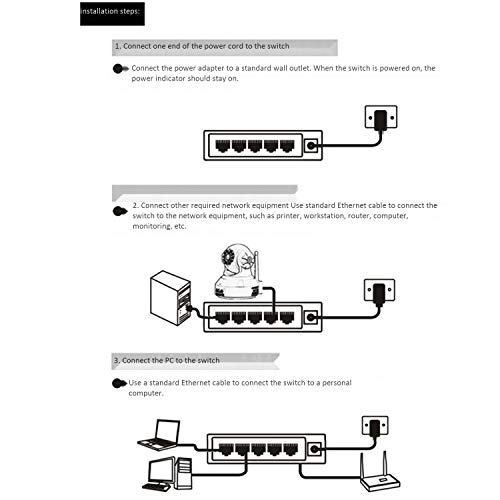 installation steps:

1. Connect one end of the power cord to the switch

Connect the power adapter to a standard wall outlet. When the switch is powered on, the power indicator should stay on.

2. Connect other required network equipment Use standard Ethernet cable to connect the switch to the network equipment, such as printer, workstation, router, computer, monitoring, etc.

3. Connect the PC to the switch

Use a standard Ethernet cable to connect the switch to a personal computer.