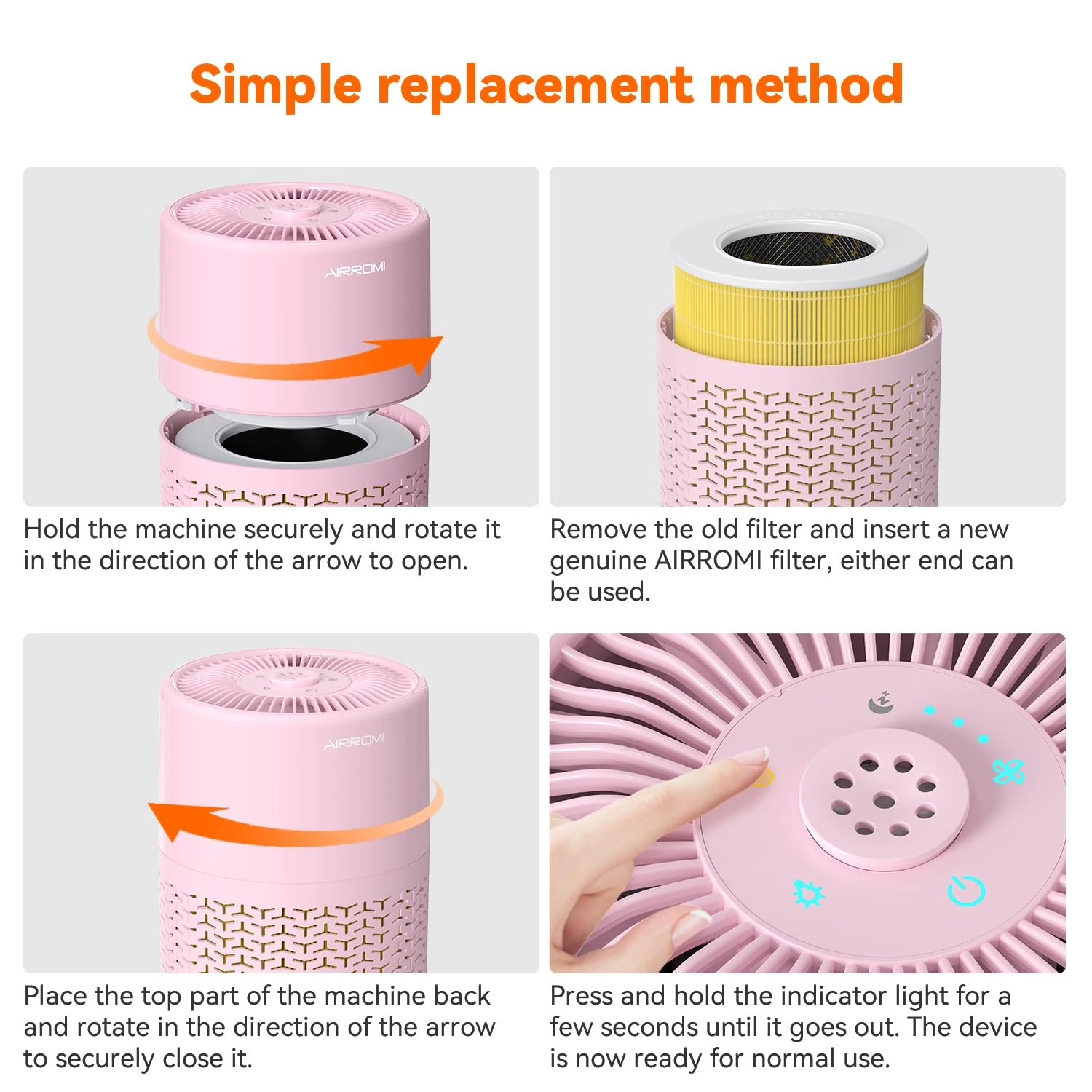 Simple replacement method

AIRROMI

Hold the machine securely and rotate it in the direction of the arrow to open.

Remove the old filter and insert a new genuine AIRROMI filter, either end can be used.

AIRROMI

Place the top part of the machine back and rotate in the direction of the arrow to securely close it.

Press and hold the indicator light for a few seconds until it goes out. The device is now ready for normal use.