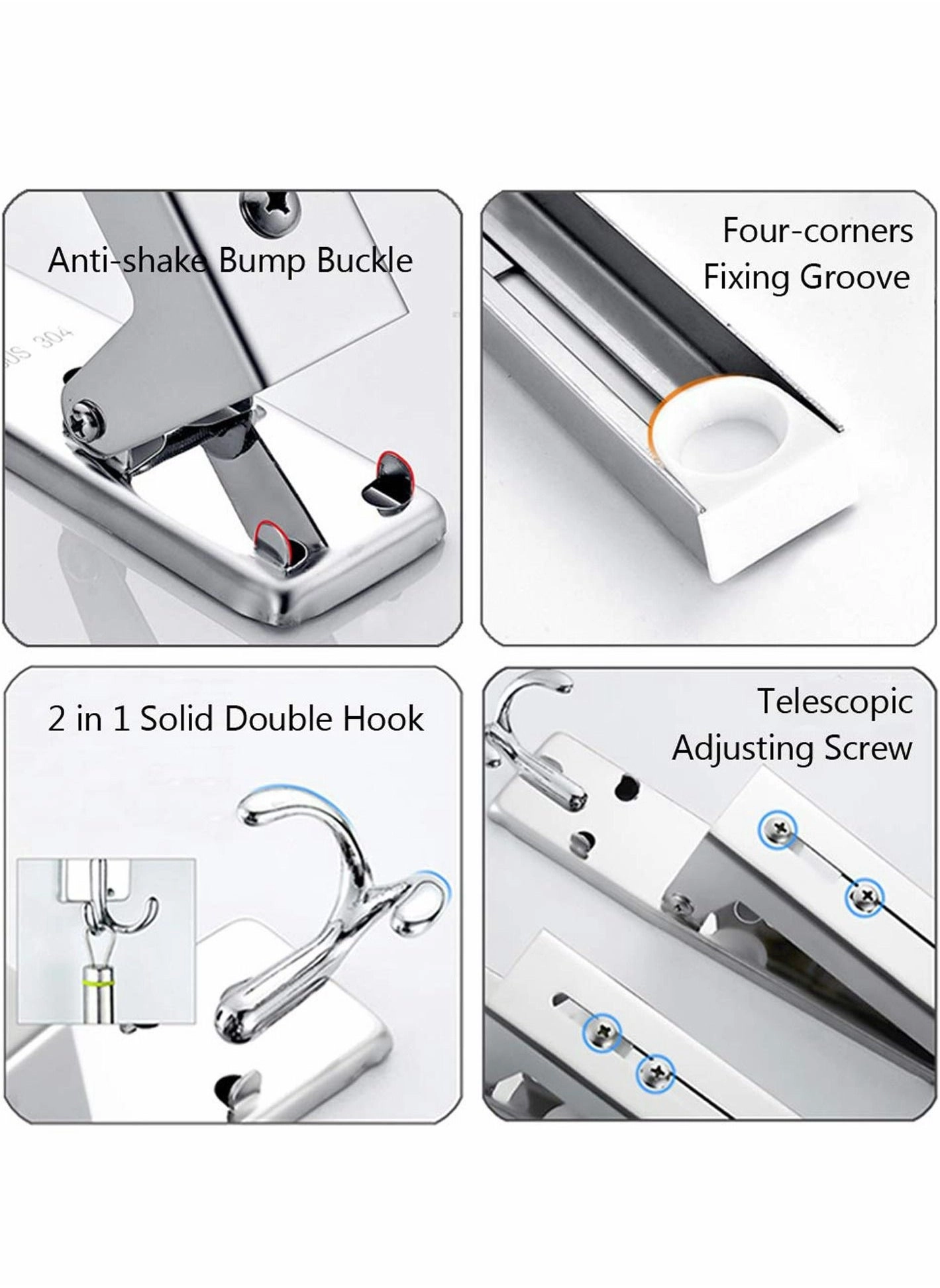 Anti-shake Bump Buckle

SUS 304

Four-corners
Fixing Groove

2 in 1 Solid Double Hook

Telescopic
Adjusting Screw