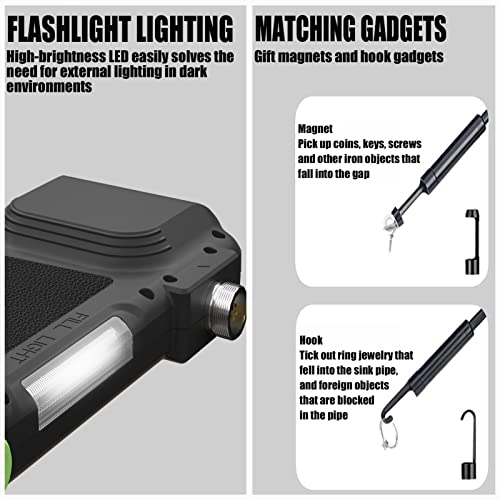 FLASHLIGHT LIGHTING
High-brightness LED easily solves the need for external lighting in dark environments

FILL LIGHT

MATCHING GADGETS
Gift magnets and hook gadgets

Magnet
Pick up coins, keys, screws and other iron objects that fall into the gap

Hook
Tick out ring jewelry that fell into the sink pipe, and foreign objects that are blocked in the pipe