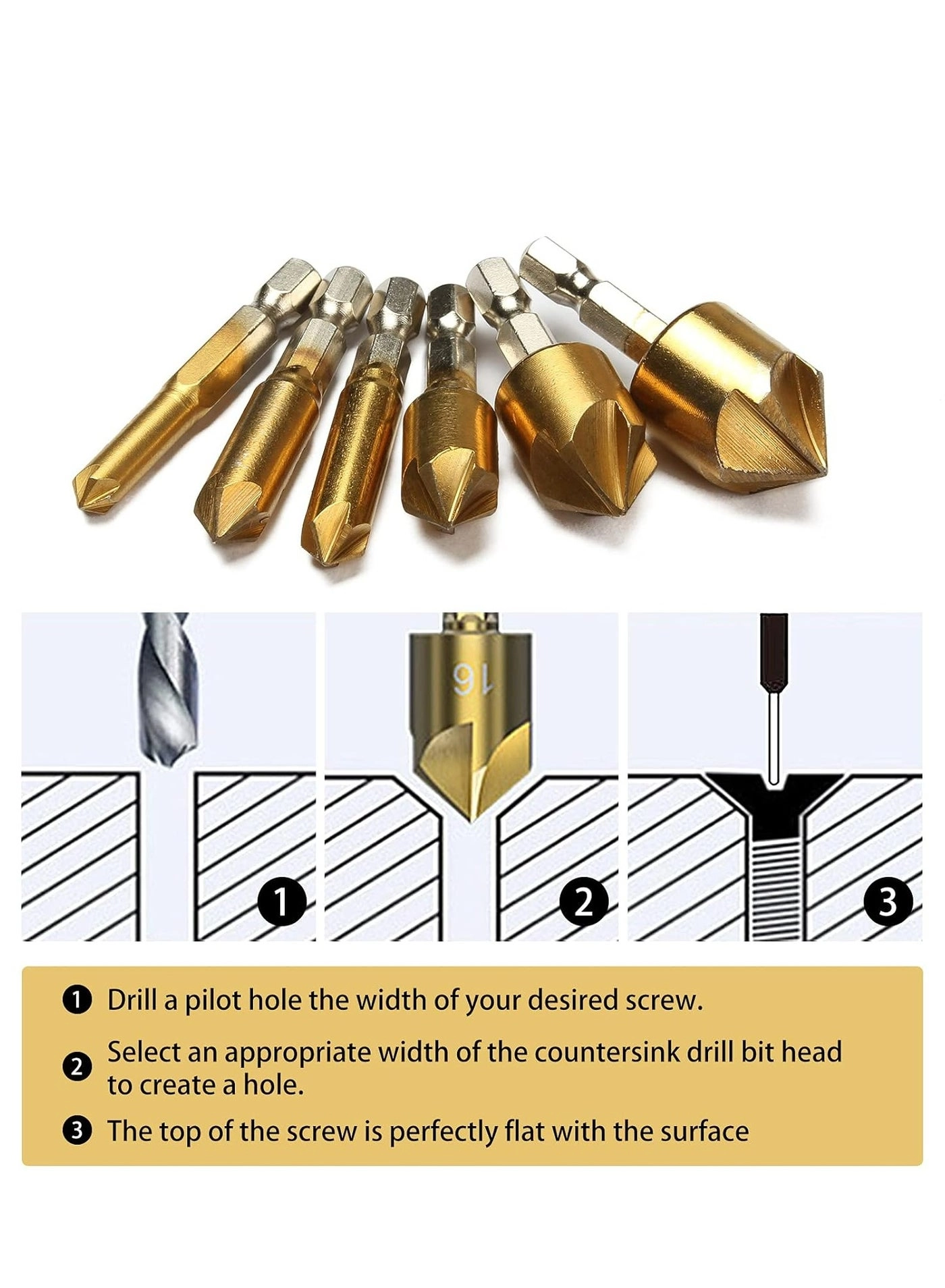 16

1

2

3

1 Drill a pilot hole the width of your desired screw.

2 Select an appropriate width of the countersink drill bit head to create a hole.

3 The top of the screw is perfectly flat with the surface