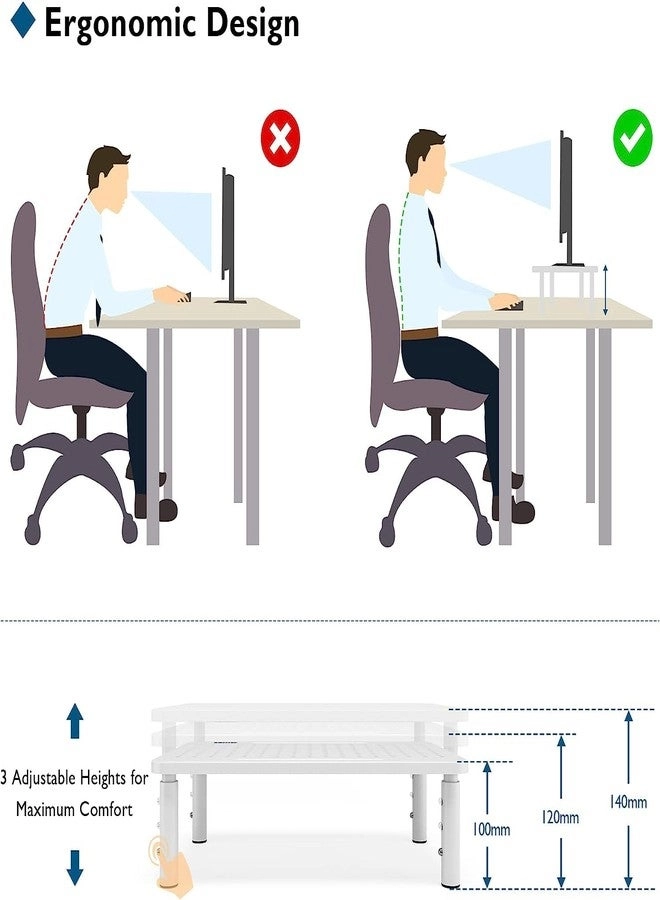 Ergonomic Design

3 Adjustable Heights for Maximum Comfort

100mm

120mm

140mm