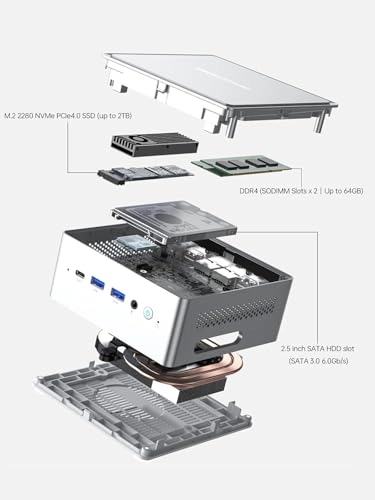 M.2 2280 NVMe PCIe4.0 SSD (up to 2TB)

DDR4 (SODIMM Slots x 2 | Up to 64GB)

2.5 inch SATA HDD slot
(SATA 3.0 6.0Gb/s)