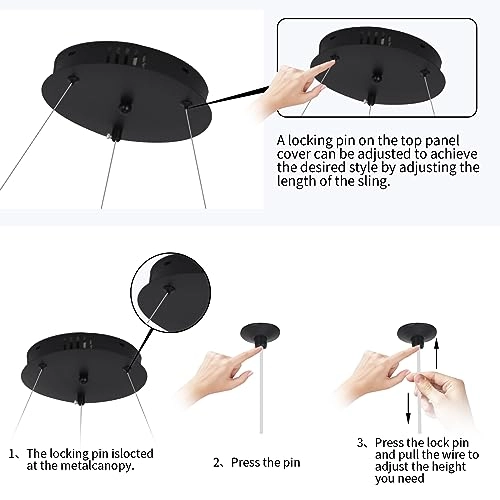 A locking pin on the top panel cover can be adjusted to achieve the desired style by adjusting the length of the sling.

1、The locking pin islocted at the metalcanopy.

2、Press the pin

3、Press the lock pin and pull the wire to adjust the height you need