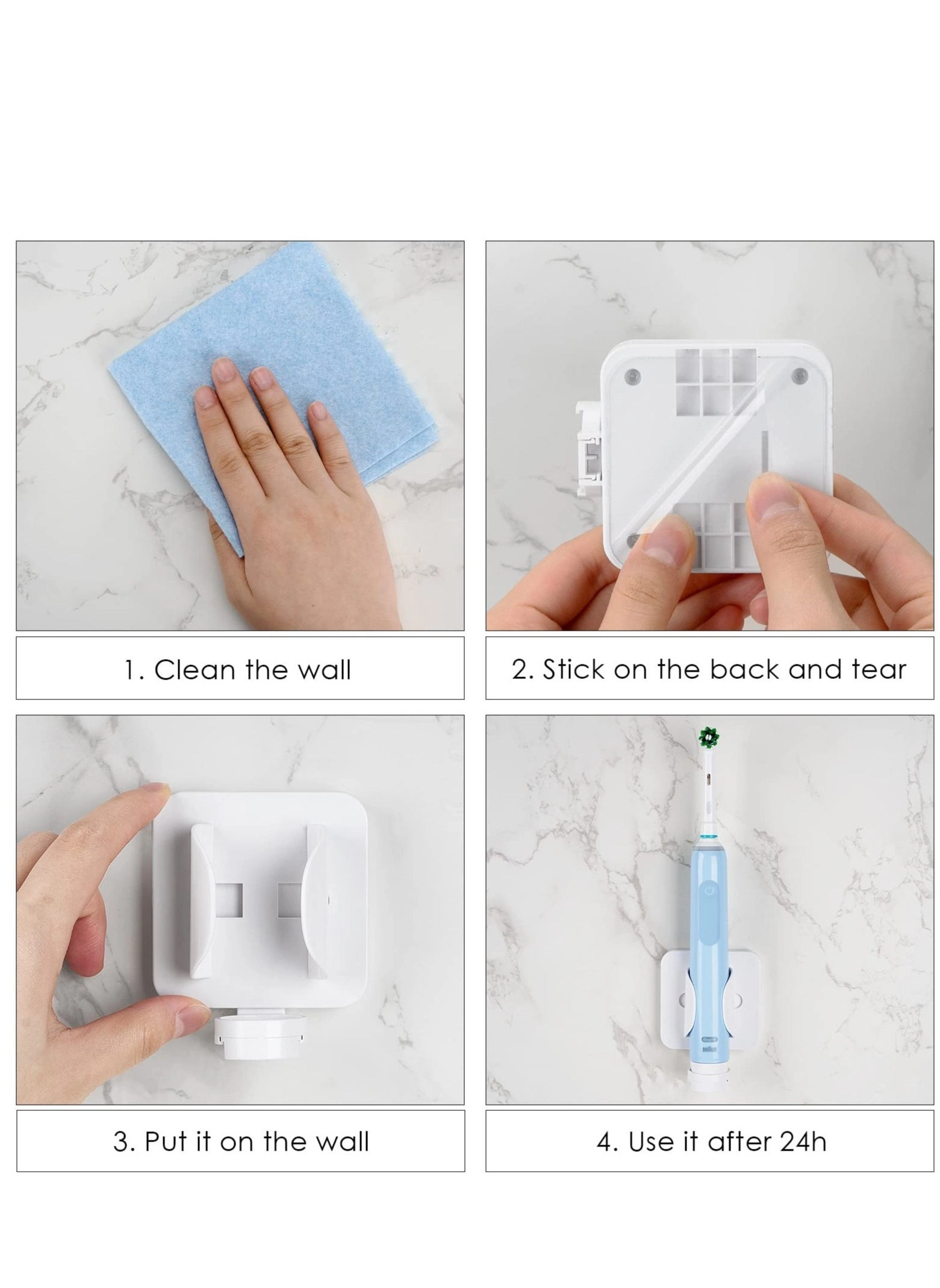 1. Clean the wall

2. Stick on the back and tear

3. Put it on the wall

4. Use it after 24h