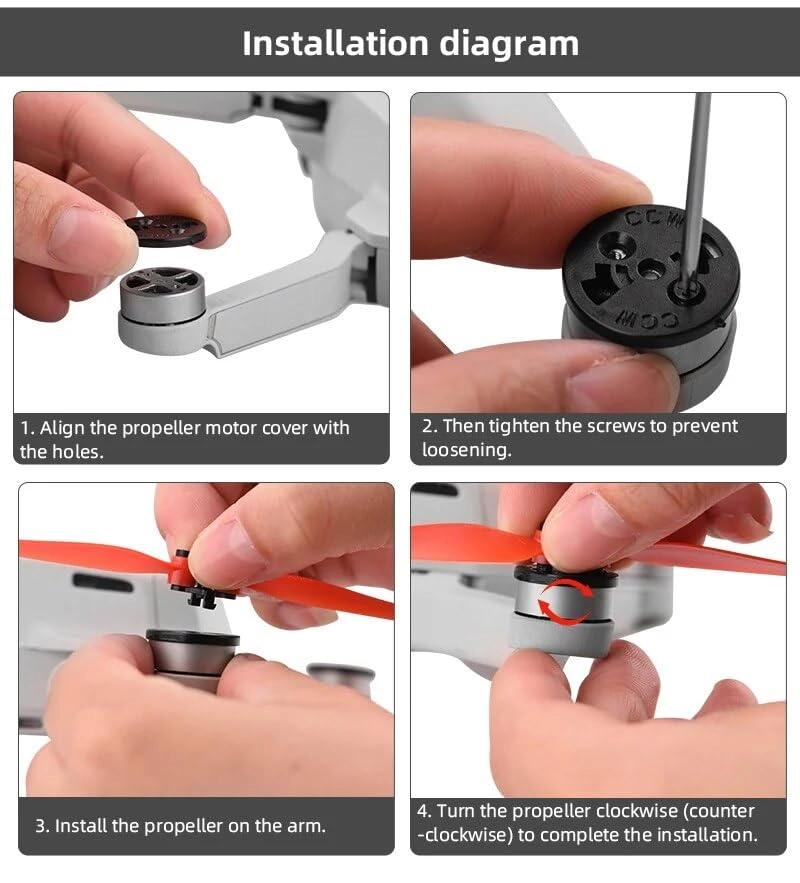 Installation diagram

CCW

CCW

1. Align the propeller motor cover with the holes.

2. Then tighten the screws to prevent loosening.

3. Install the propeller on the arm.

4. Turn the propeller clockwise (counter -clockwise) to complete the installation.