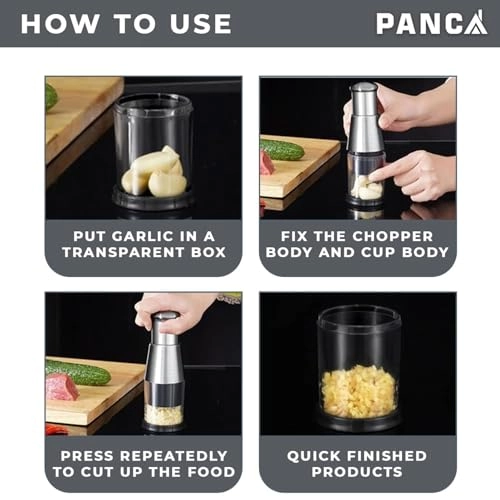 HOW TO USE

PANCA

PUT GARLIC IN A TRANSPARENT BOX

FIX THE CHOPPER BODY AND CUP BODY

PRESS REPEATEDLY TO CUT UP THE FOOD

QUICK FINISHED PRODUCTS