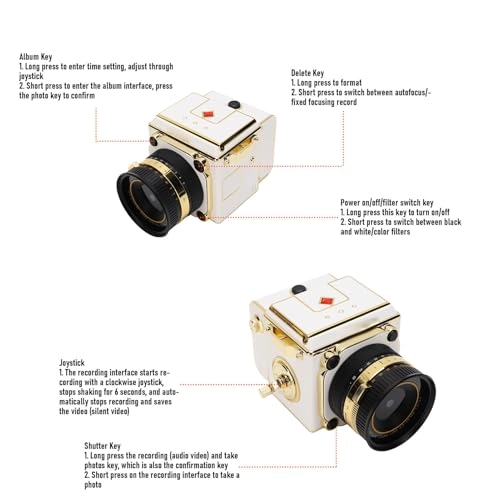 Album Key
1. Long press to enter time setting, adjust through joystick
2. Short press to enter the album interface, press the photo key to confirm

Delete Key
1. Long press to format
2. Short press to switch between autofocus/-fixed focusing record

Power on/off/filter switch key
1. Long press this key to turn on/off
2. Short press to switch between black and white/color filters

Joystick
1. The recording interface starts recording with a clockwise joystick, stops shaking for 6 seconds, and automatically stops recording and saves the video (silent video)

Shutter Key
1. Long press the recording (audio video) and take photos key, which is also the confirmation key
2. Short press on the recording interface to take a photo