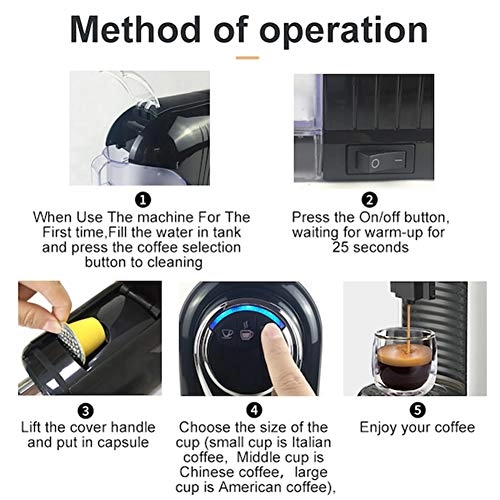 Method of operation

1
When Use The machine For The First time,Fill the water in tank and press the coffee selection button to cleaning

2
Press the On/off button, waiting for warm-up for 25 seconds

3
Lift the cover handle and put in capsule

4
Choose the size of the cup (small cup is Italian coffee, Middle cup is Chinese coffee, large cup is American coffee),

5
Enjoy your coffee