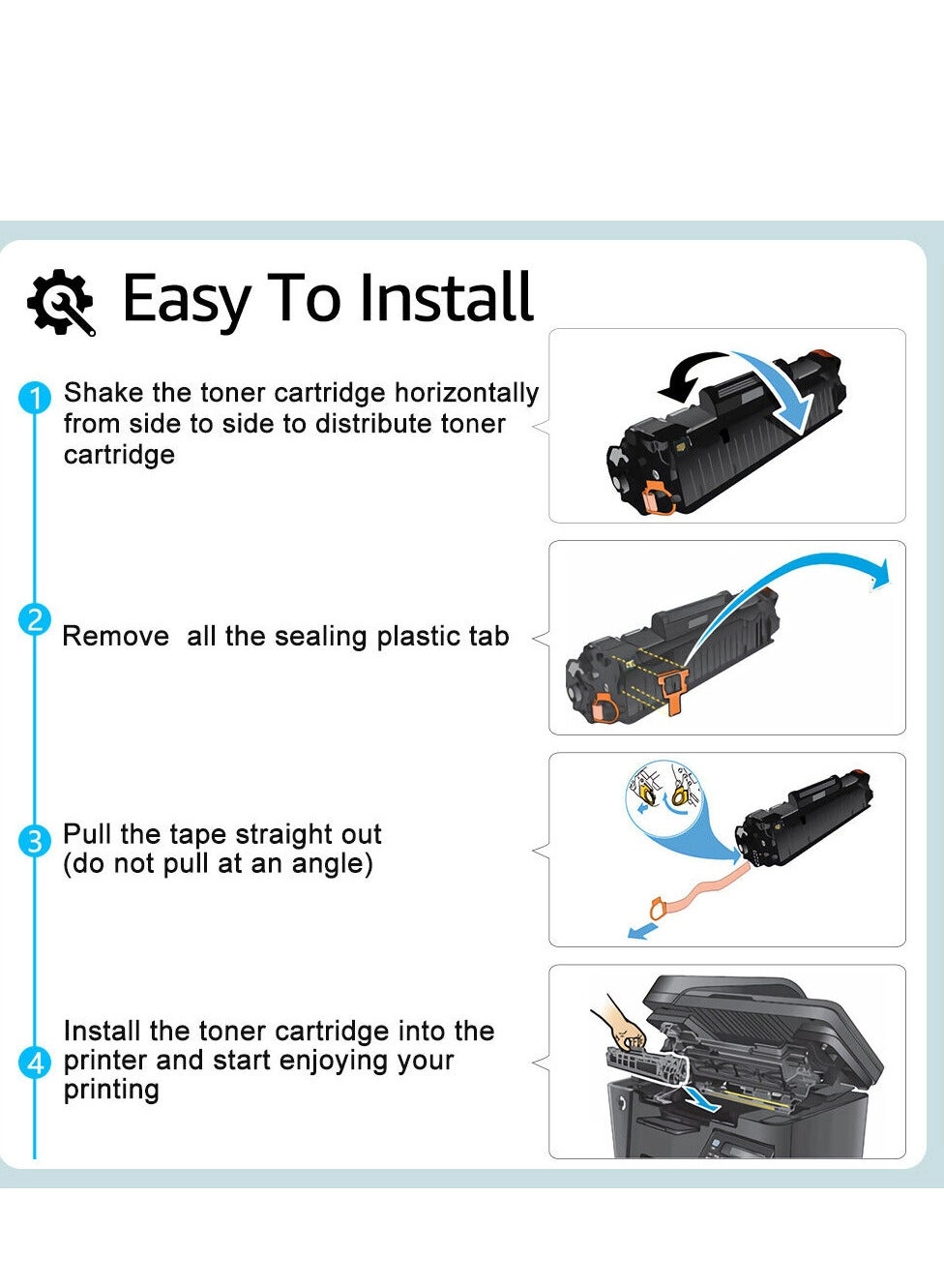 Easy To Install

1 Shake the toner cartridge horizontally from side to side to distribute toner cartridge

2 Remove  all the sealing plastic tab

3 Pull the tape straight out (do not pull at an angle)

4 Install the toner cartridge into the printer and start enjoying your printing